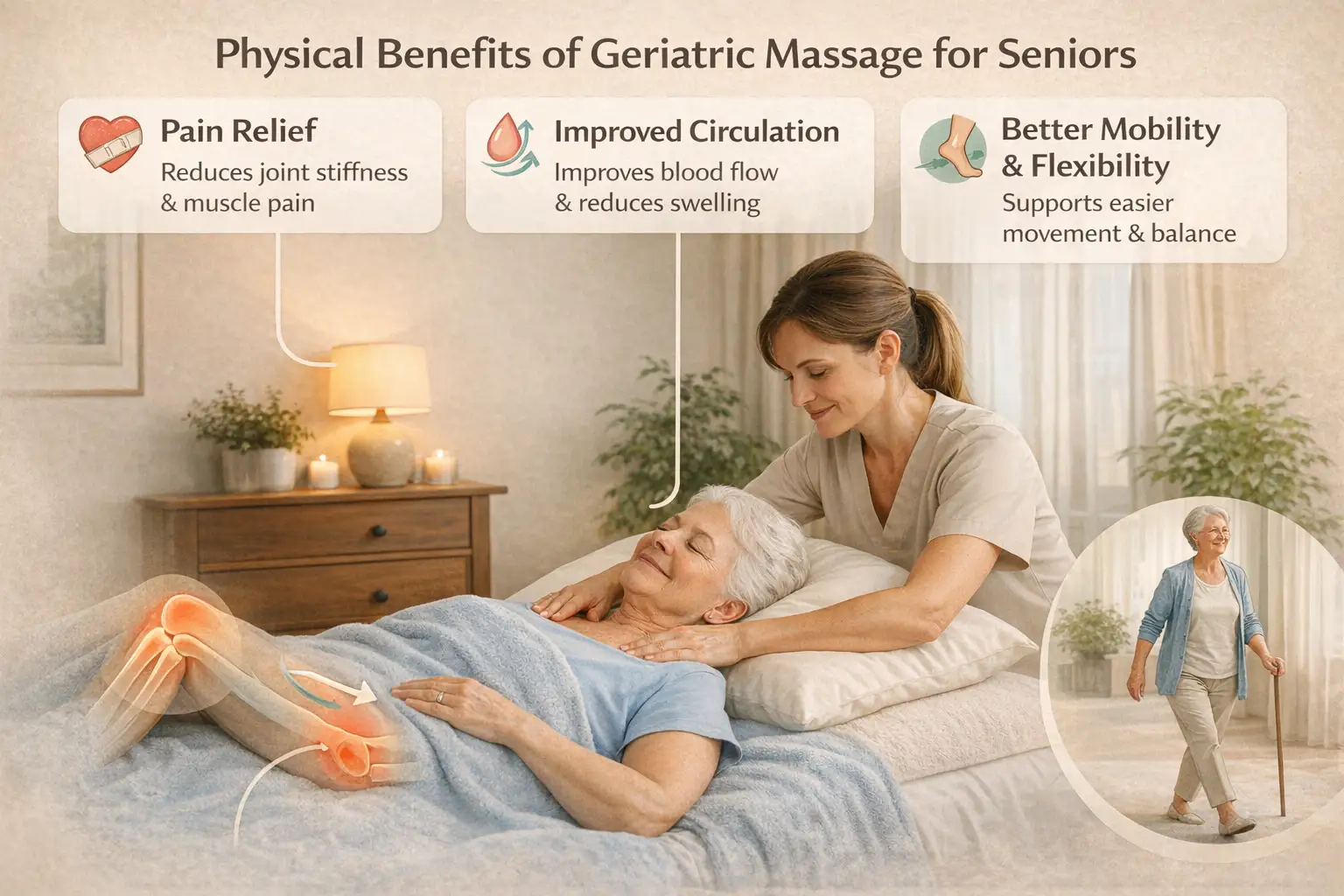 Physical Benefits of Geriatric Massage for Seniors

Pain Relief
Reduces joint stiffness & muscle pain

Improved Circulation
Improves blood flow & reduces swelling

Better Mobility & Flexibility
Supports easier movement & balance